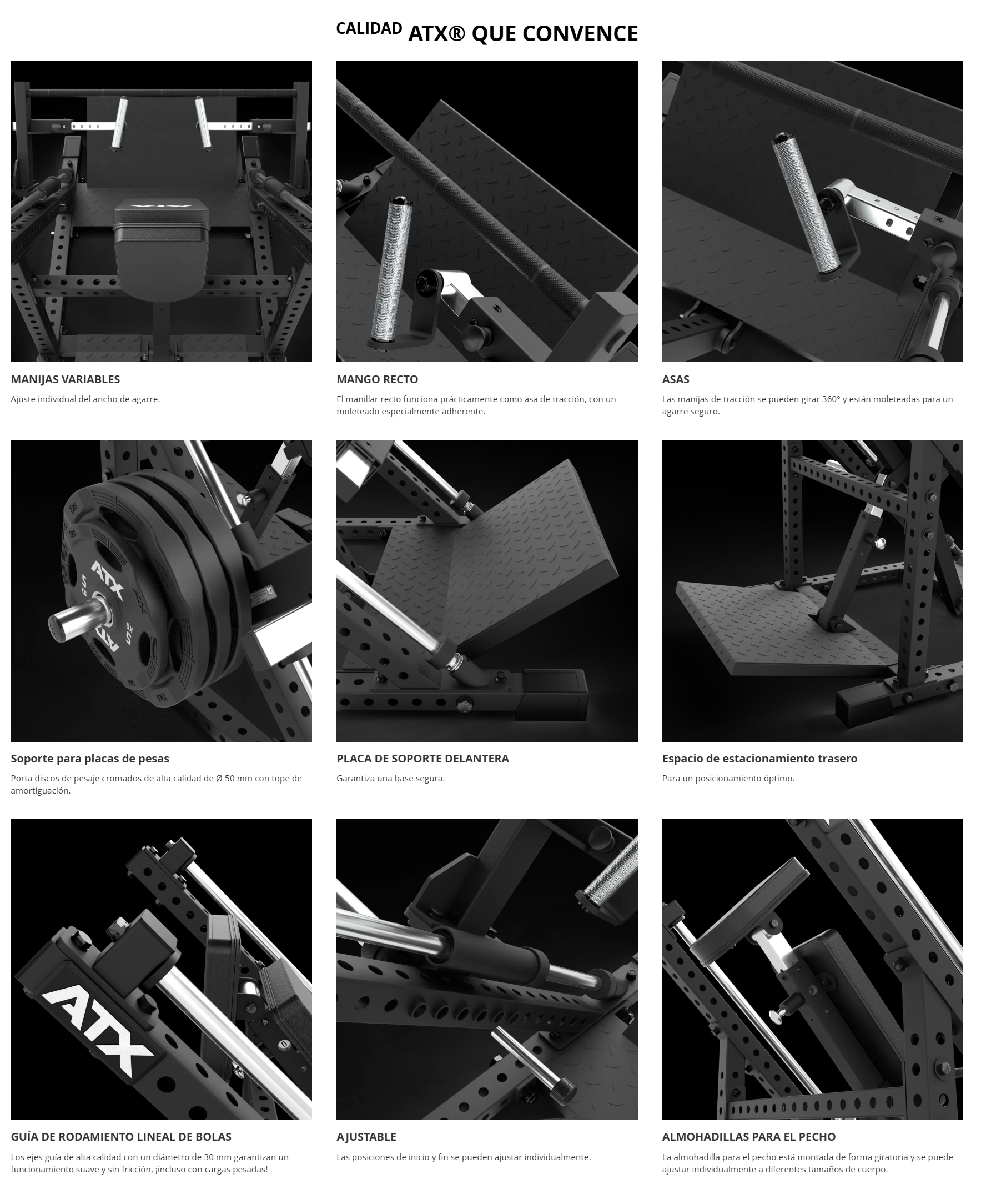 CALIDAD ATX® QUE CONVENCE

ATX

MANIJAS VARIABLES

Ajuste individual del ancho de agarre.

MANGO RECTO

El manillar recto funciona prácticamente como asa de tracción, con un moleteado especialmente adherente.

ASAS

Las manijas de tracción se pueden girar 360° y están moleteadas para un agarre seguro.

ATX 5 KG

Soporte para placas de pesas

Porta discos de pesaje cromados de alta calidad de Ø 50 mm con tope de amortiguación.

PLACA DE SOPORTE DELANTERA

Garantiza una base segura.

Espacio de estacionamiento trasero

Para un posicionamiento óptimo.

ATX

GUÍA DE RODAMIENTO LINEAL DE BOLAS

Los ejes guía de alta calidad con un diámetro de 30 mm garantizan un funcionamiento suave y sin fricción, ¡incluso con cargas pesadas!

AJUSTABLE

Las posiciones de inicio y fin se pueden ajustar individualmente.

ALMOHADILLAS PARA EL PECHO

La almohadilla para el pecho está montada de forma giratoria y se puede ajustar individualmente a diferentes tamaños de cuerpo.